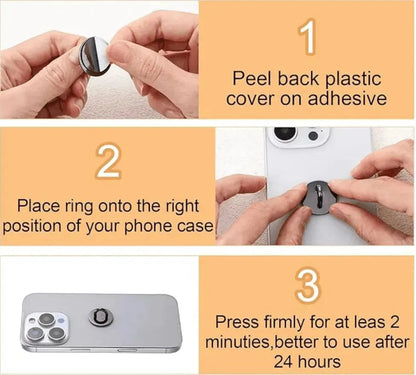 1

Peel back plastic cover on adhesive

2

Place ring onto the right position of your phone case

3

Press firmly for at leas 2 minuties,better to use after 24 hours